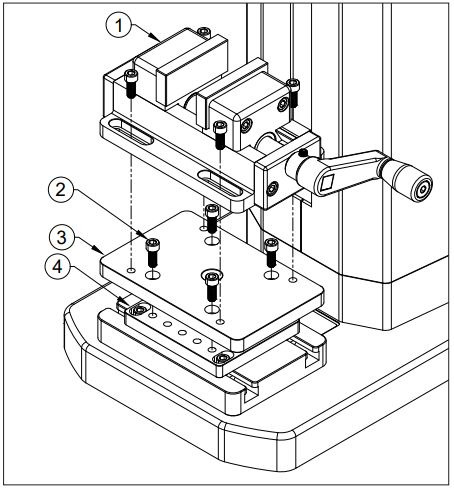 1
2
3
4